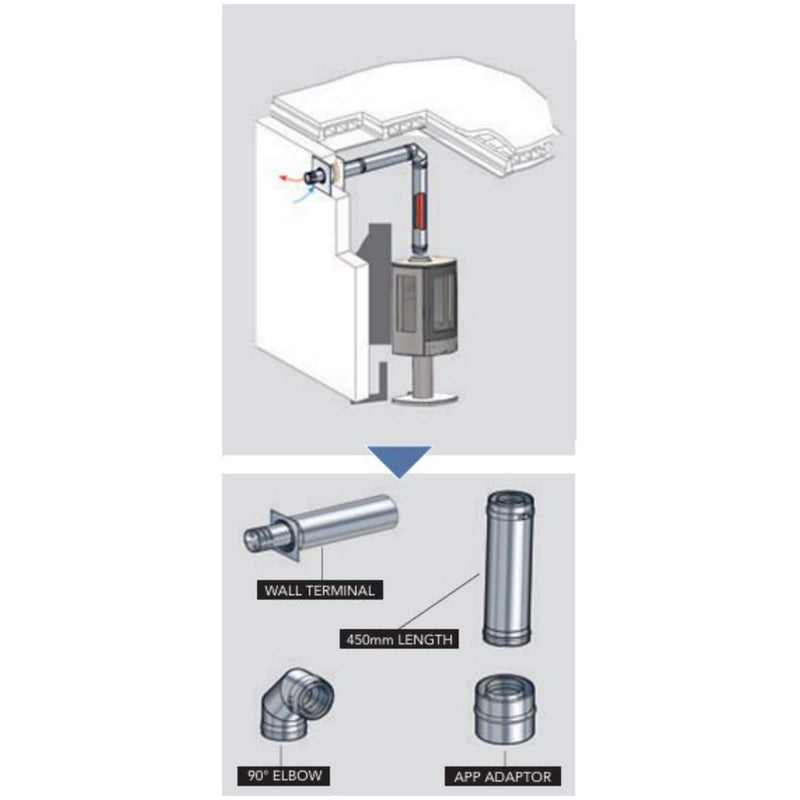 WALL TERMINAL

450mm LENGTH

90° ELBOW

APP ADAPTOR